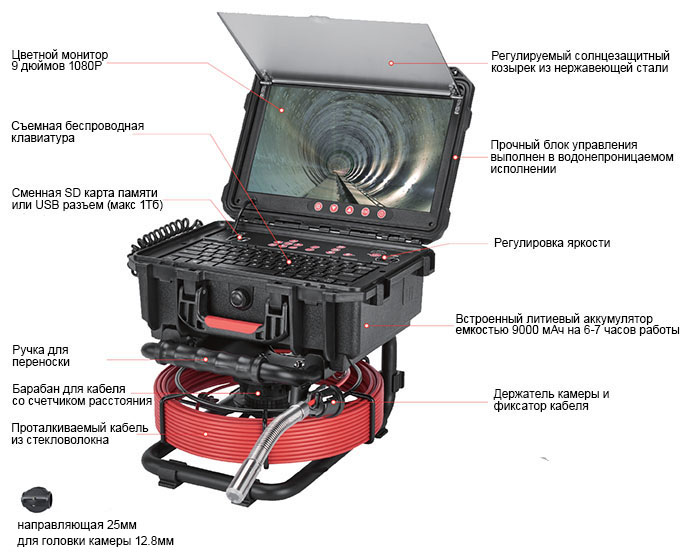 Цветной монитор
9 дюймов 1080P

Съемная беспроводная
клавиатура

Сменная SD карта памяти
или USB разъем (макс 1Тб)

Ручка для
переноски

Барабан для кабеля
со счетчиком расстояния

Проталкиваемый кабель
из стекловолокна

направляющая 25мм
для головки камеры 12.8мм

Регулируемый солнцезащитный
козырек из нержавеющей стали

Прочный блок управления
выполнен в водонепроницаемом
исполнении

Регулировка яркости

Встроенный литиевый аккумулятор
емкостью 9000 мАч на 6-7 часов работы

Держатель камеры и
фиксатор кабеля